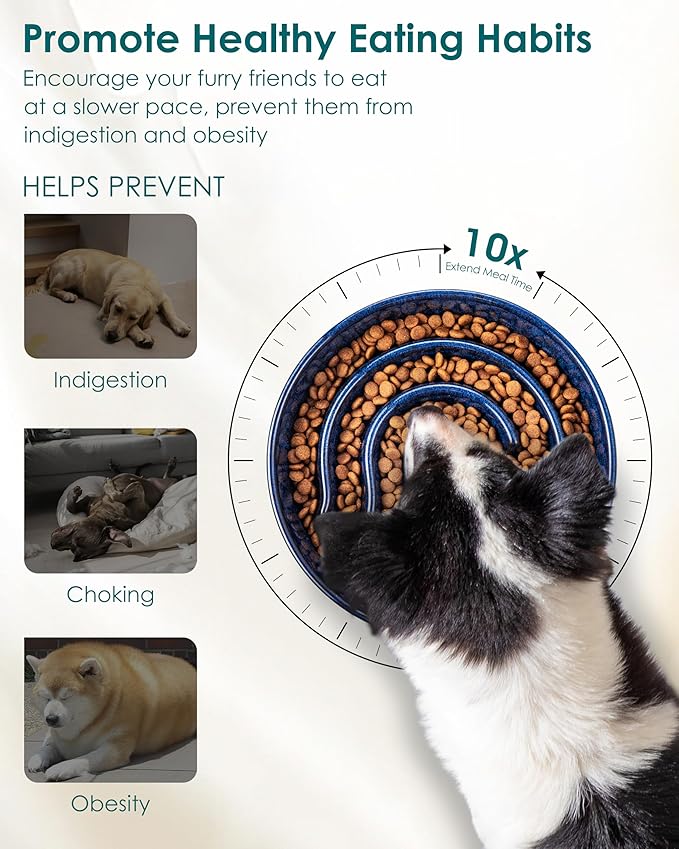 Promote Healthy Eating Habits

Encourage your furry friends to eat at a slower pace, prevent them from indigestion and obesity

HELPS PREVENT

Indigestion

Choking

Obesity

10x
Extend Meal Time