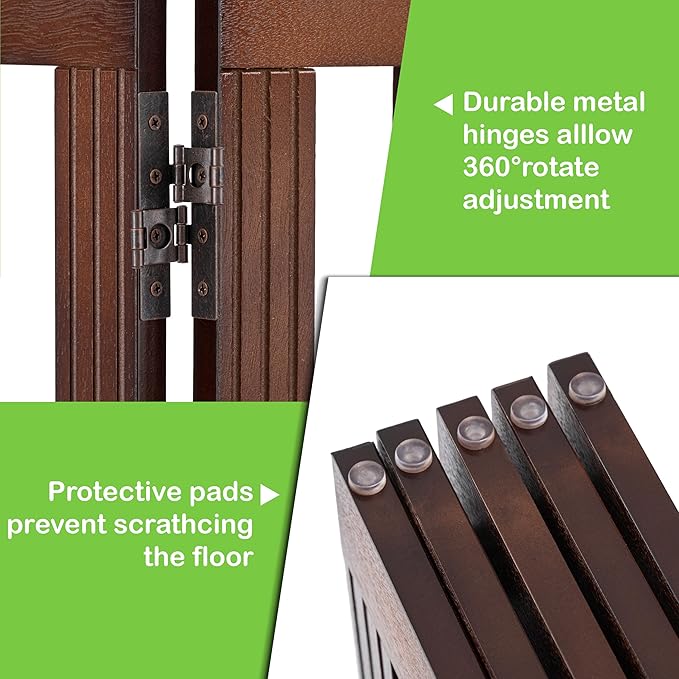 ◀ Durable metal hinges alllow 360°rotate adjustment

Protective pads ▶ prevent scrathcing the floor