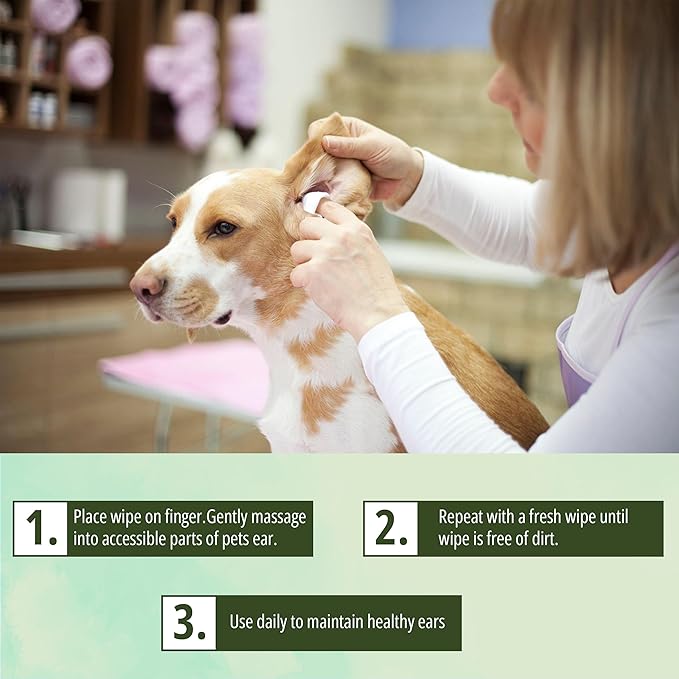 1. Place wipe on finger.Gently massage into accessible parts of pets ear.

2. Repeat with a fresh wipe until wipe is free of dirt.

3. Use daily to maintain healthy ears