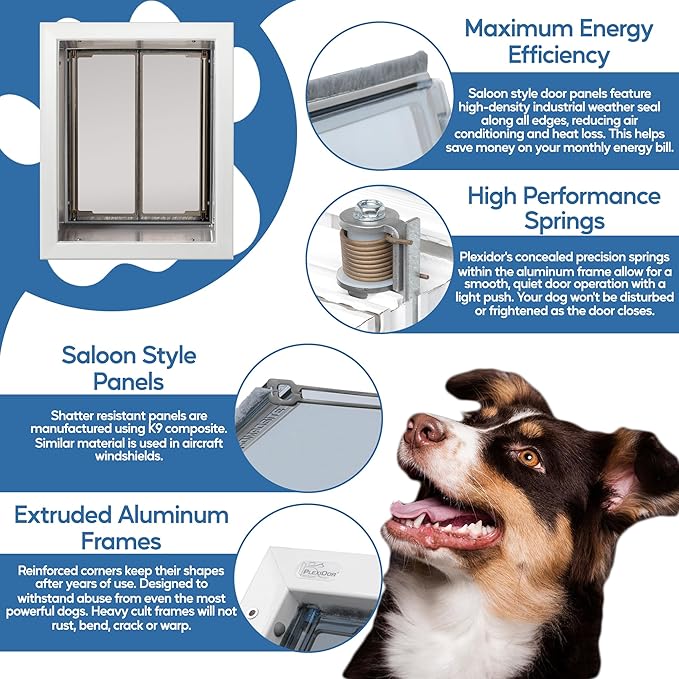 Maximum Energy Efficiency

Saloon style door panels feature high-density industrial weather seal along all edges, reducing air conditioning and heat loss. This helps save money on your monthly energy bill.

High Performance Springs

Plexidor's concealed precision springs within the aluminum frame allow for a smooth, quiet door operation with a light push. Your dog won't be disturbed or frightened as the door closes.

Saloon Style Panels

Shatter resistant panels are manufactured using K9 composite. Similar material is used in aircraft windshields.

Extruded Aluminum Frames

Reinforced corners keep their shapes after years of use. Designed to withstand abuse from even the most powerful dogs. Heavy cult frames will not rust, bend, crack or warp.

PLEXIDOR