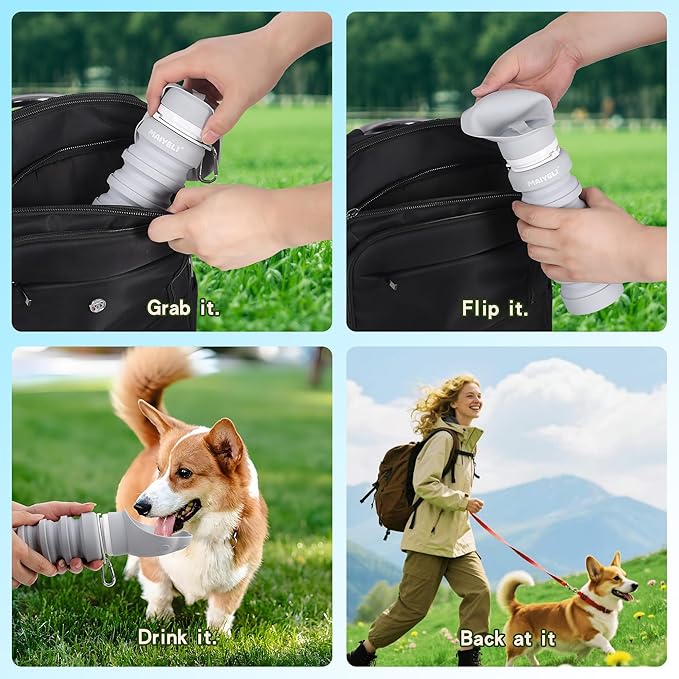 MAIYELI

Grab it.

MAIYELI

Flip it.

Drink it.

Back at it