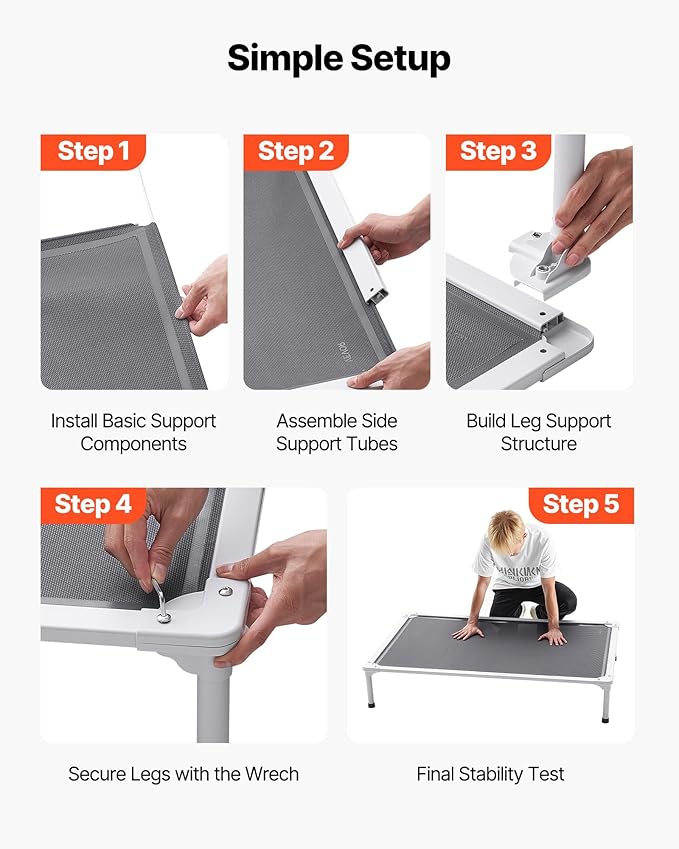 Simple Setup

Step 1

Install Basic Support Components

Step 2

Assemble Side Support Tubes

Step 3

Build Leg Support Structure

Step 4

Secure Legs with the Wrech

Step 5

Final Stability Test