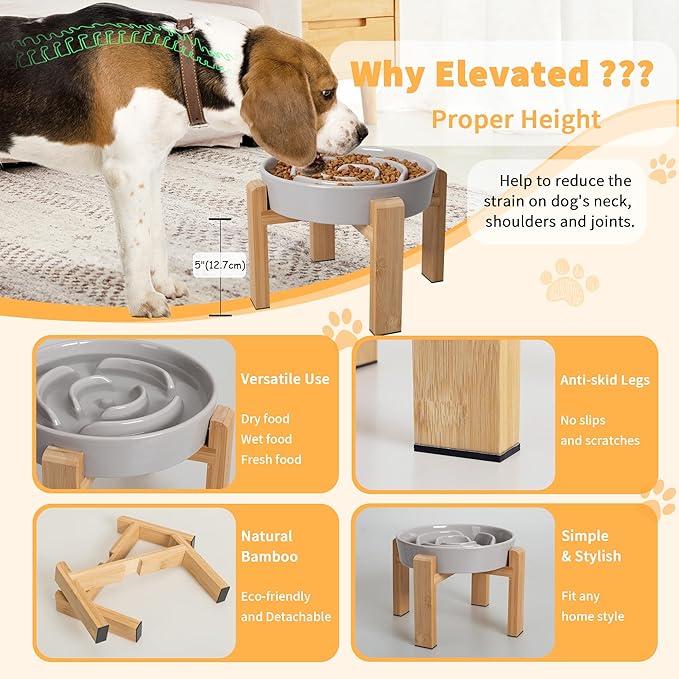 Why Elevated ???
Proper Height

Help to reduce the strain on dog's neck, shoulders and joints.

5"(12.7cm)

Versatile Use

Dry food
Wet food
Fresh food

Anti-skid Legs

No slips
and scratches

Natural Bamboo

Eco-friendly
and Detachable

Simple & Stylish

Fit any
home style