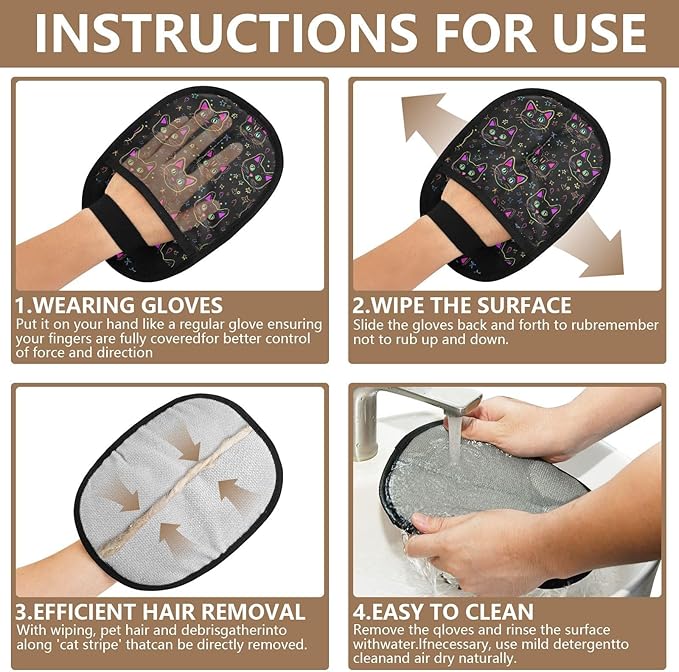 INSTRUCTIONS FOR USE

1.WEARING GLOVES
Put it on your hand like a regular glove ensuring your fingers are fully coveredfor better control of force and direction

2.WIPE THE SURFACE
Slide the gloves back and forth to rubremember not to rub up and down.

3.EFFICIENT HAIR REMOVAL
With wiping, pet hair and debrisgatherinto along 'cat stripe' thatcan be directly removed.

4.EASY TO CLEAN
Remove the qloves and rinse the surface withwater.Ifnecessary, use mild detergentto cleanand air dry naturally.