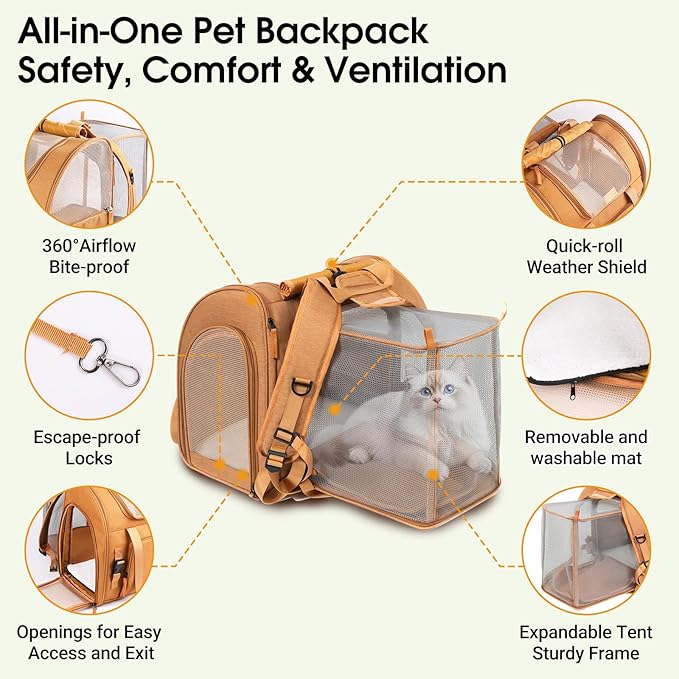 All-in-One Pet Backpack
Safety, Comfort & Ventilation

360°Airflow
Bite-proof

Escape-proof
Locks

Openings for Easy
Access and Exit

Quick-roll
Weather Shield

Removable and
washable mat

Expandable Tent
Sturdy Frame