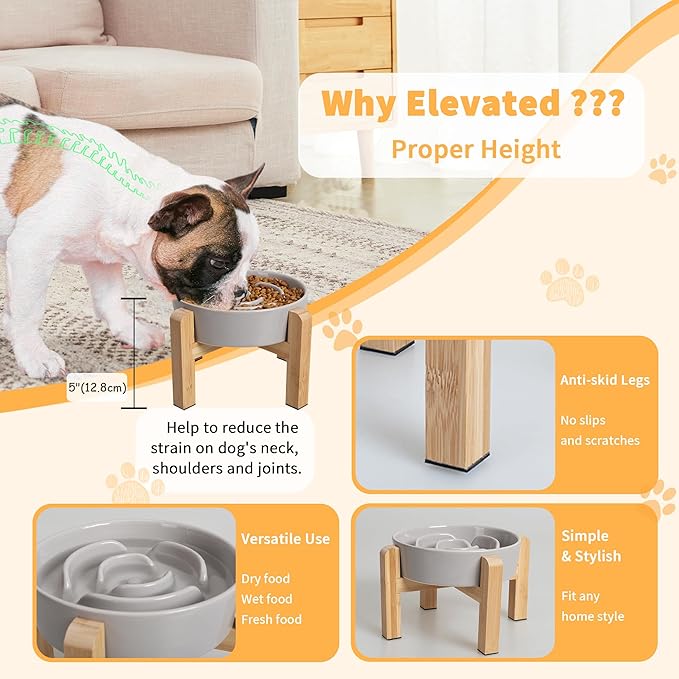 Why Elevated ???
Proper Height

5"(12.8cm)

Help to reduce the strain on dog's neck, shoulders and joints.

Anti-skid Legs

No slips and scratches

Versatile Use

Dry food
Wet food
Fresh food

Simple & Stylish

Fit any home style