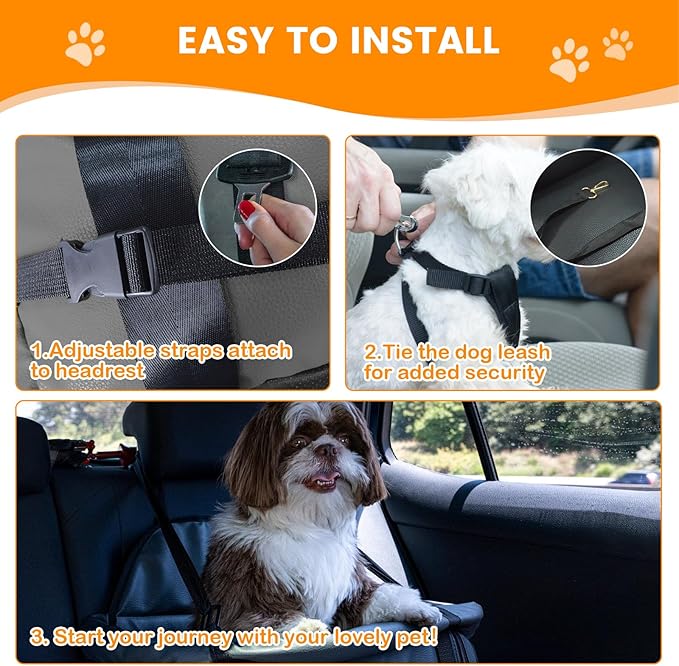 EASY TO INSTALL

1.Adjustable straps attach to headrest

2.Tie the dog leash for added security

3. Start your journey with your lovely pet!