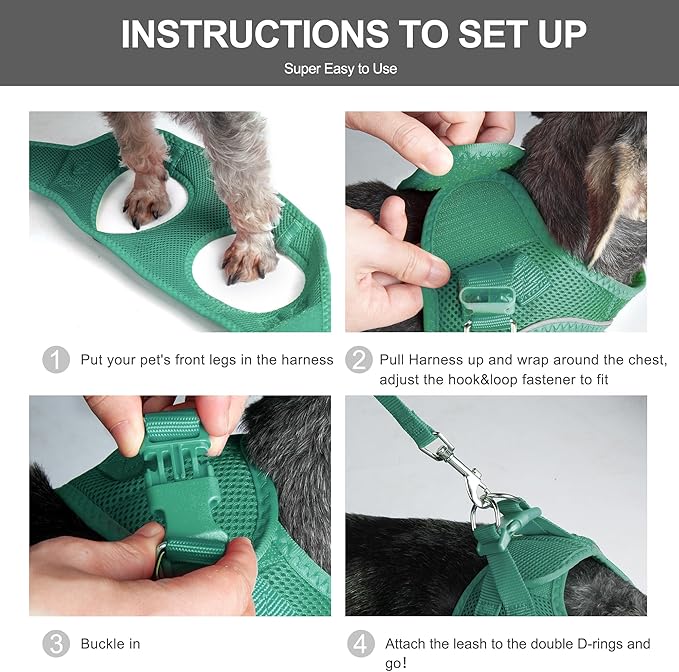 INSTRUCTIONS TO SET UP

Super Easy to Use

1 Put your pet's front legs in the harness

2 Pull Harness up and wrap around the chest, adjust the hook&loop fastener to fit

3 Buckle in

4 Attach the leash to the double D-rings and go!