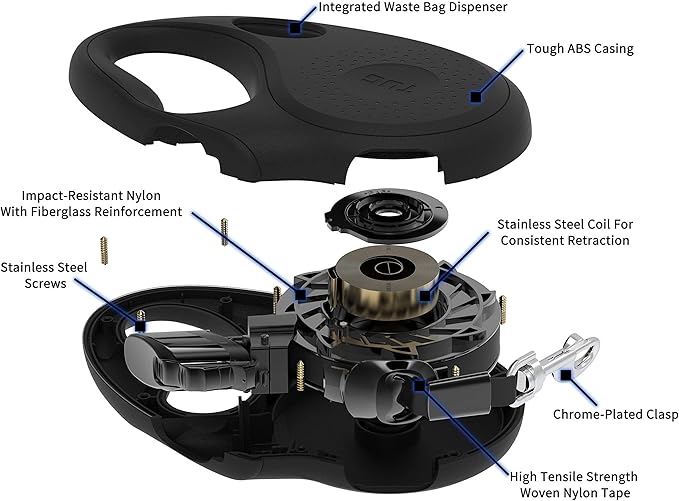 Integrated Waste Bag Dispenser

Tough ABS Casing

tug

Impact-Resistant Nylon With Fiberglass Reinforcement

Stainless Steel Coil For Consistent Retraction

Stainless Steel Screws

Chrome-Plated Clasp

High Tensile Strength Woven Nylon Tape