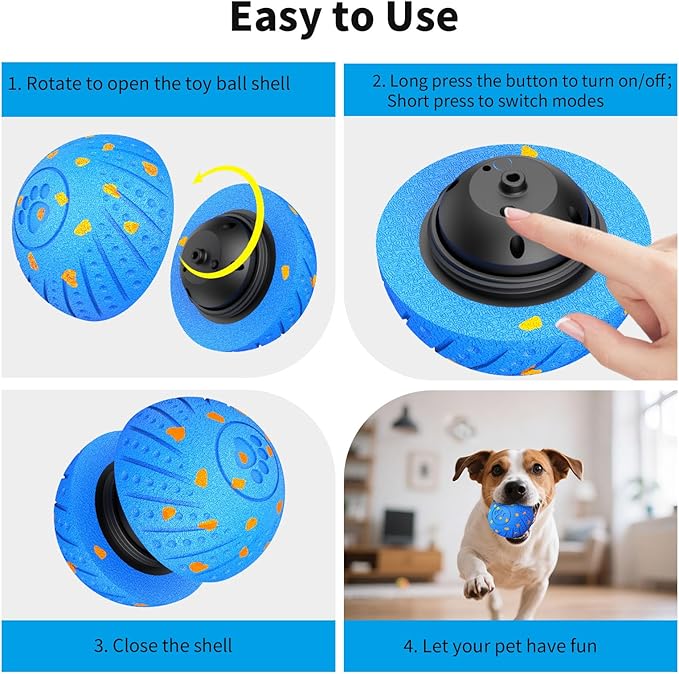 Easy to Use

1. Rotate to open the toy ball shell

2. Long press the button to turn on/off; Short press to switch modes

3. Close the shell

4. Let your pet have fun