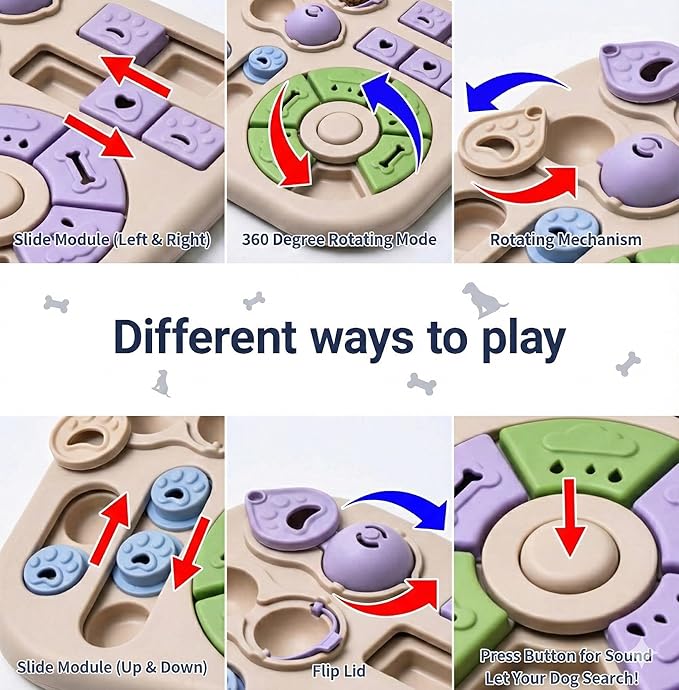 Slide Module (Left & Right)

360 Degree Rotating Mode

Rotating Mechanism

Different ways to play

Slide Module (Up & Down)

Flip Lid

Press Button for Sound
Let Your Dog Search!