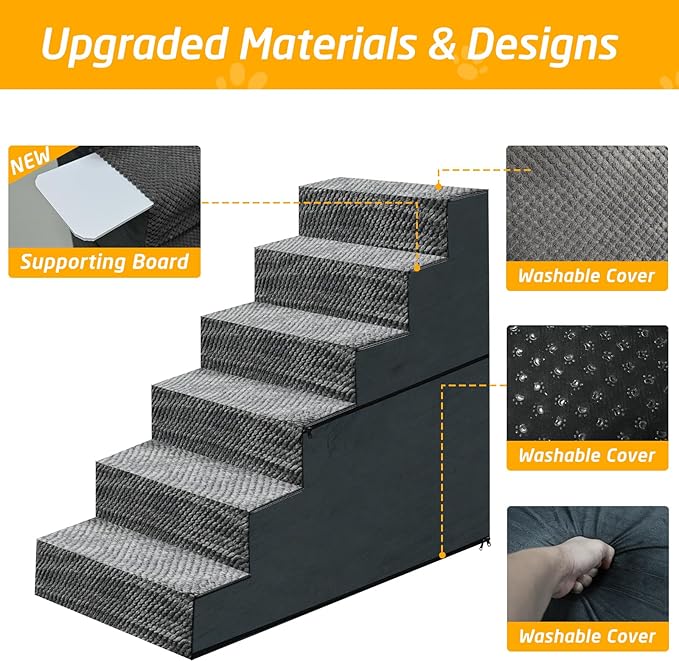 Upgraded Materials & Designs

NEW

Supporting Board

Washable Cover

Washable Cover

Washable Cover