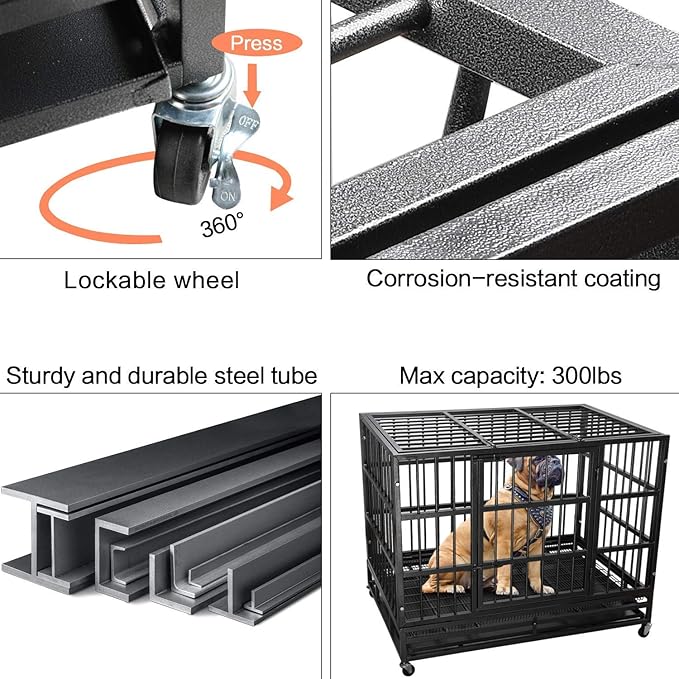 Press

OFF

ON

360°

Lockable wheel

Corrosion-resistant coating

Sturdy and durable steel tube

Max capacity: 300lbs