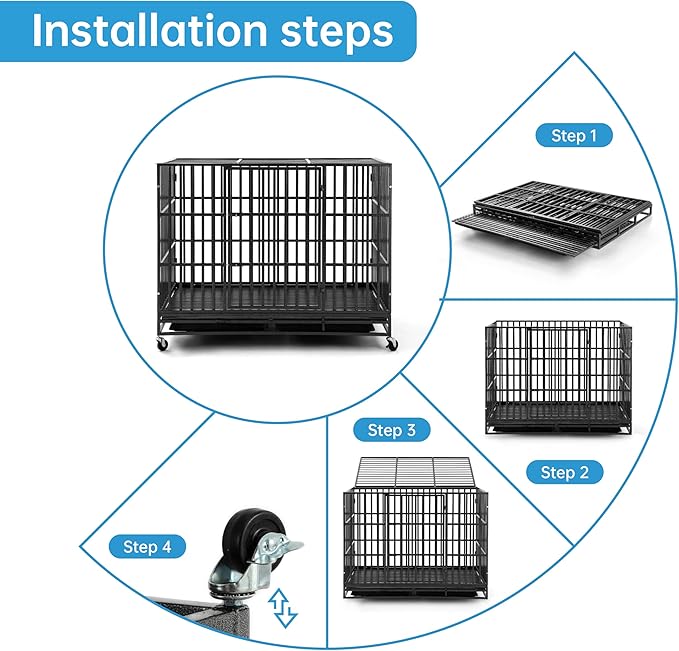 Installation steps

Step 1

Step 2

Step 3

Step 4