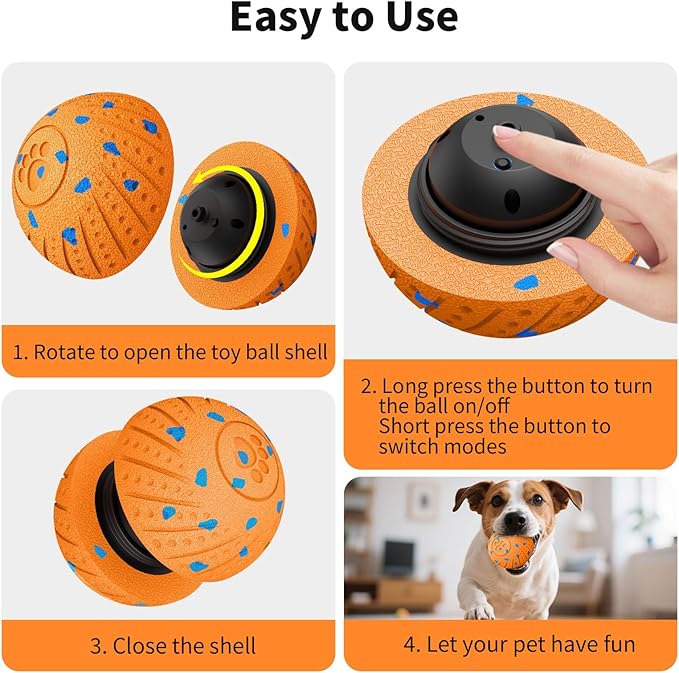 Easy to Use

1. Rotate to open the toy ball shell

2. Long press the button to turn the ball on/off
Short press the button to switch modes

3. Close the shell

4. Let your pet have fun