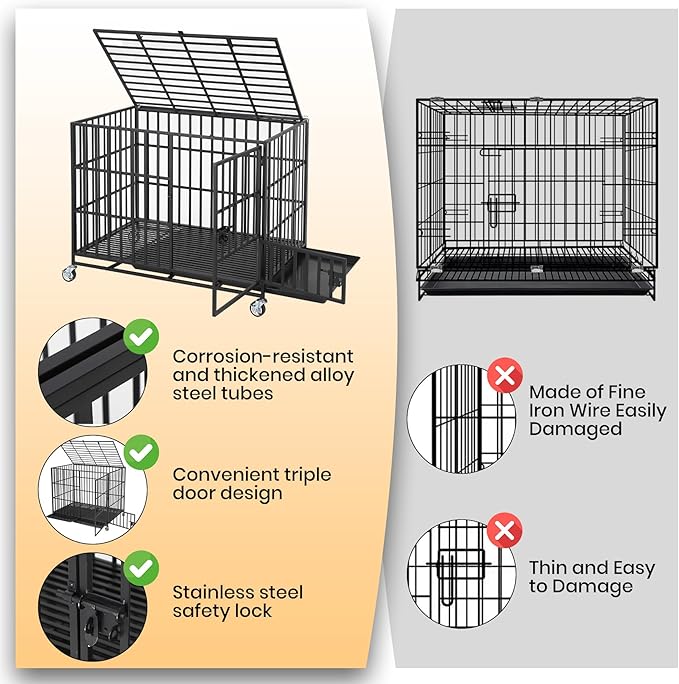 Corrosion-resistant and thickened alloy steel tubes

Convenient triple door design

Stainless steel safety lock

Made of Fine Iron Wire Easily Damaged

Thin and Easy to Damage