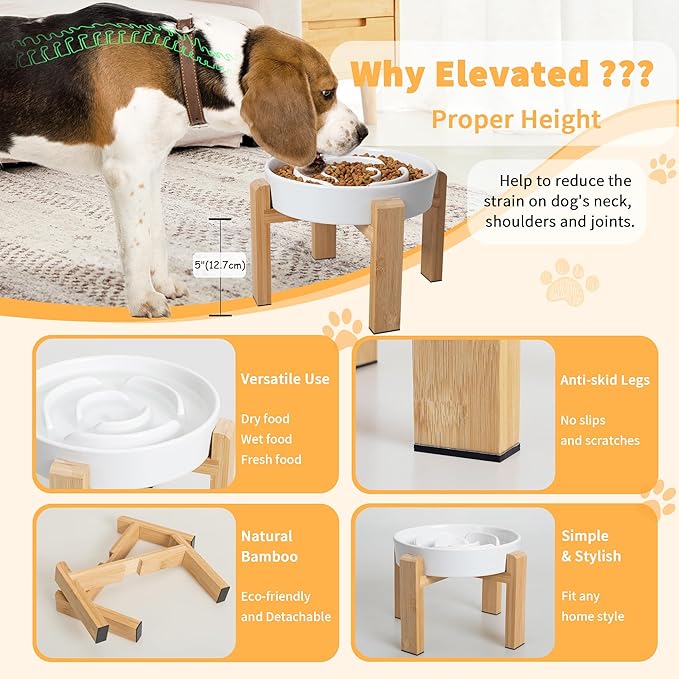 Why Elevated ???
Proper Height

Help to reduce the strain on dog's neck, shoulders and joints.

5"(12.7cm)

Versatile Use

Dry food
Wet food
Fresh food

Anti-skid Legs

No slips
and scratches

Natural Bamboo

Eco-friendly
and Detachable

Simple & Stylish

Fit any
home style