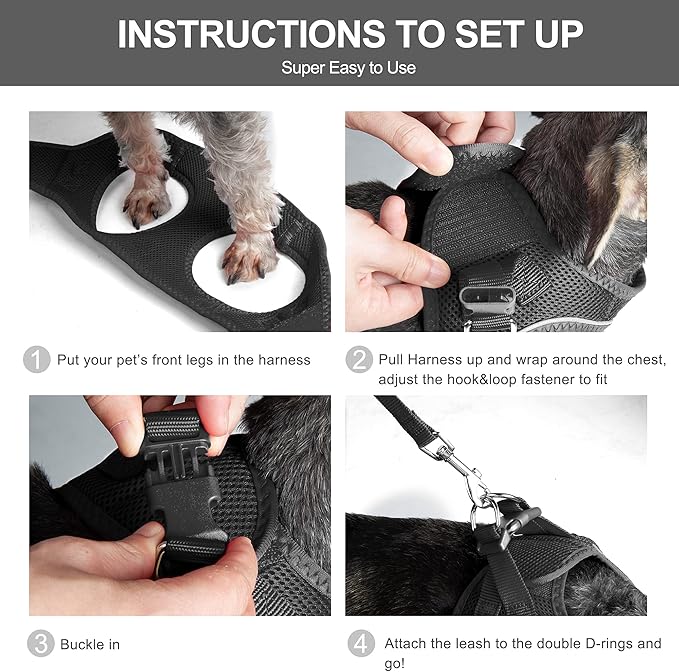 INSTRUCTIONS TO SET UP

Super Easy to Use

1 Put your pet's front legs in the harness

2 Pull Harness up and wrap around the chest, adjust the hook&loop fastener to fit

3 Buckle in

4 Attach the leash to the double D-rings and go!