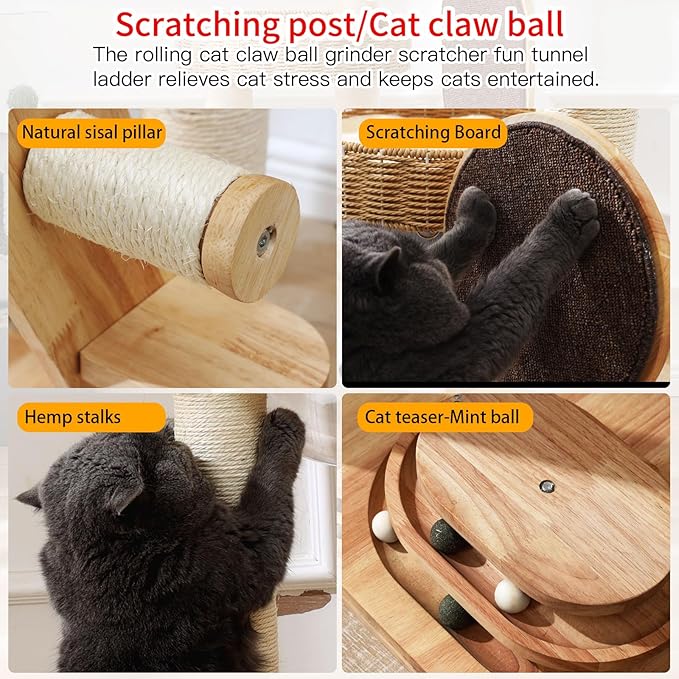 Scratching post/Cat claw ball

The rolling cat claw ball grinder scratcher fun tunnel ladder relieves cat stress and keeps cats entertained.

Natural sisal pillar

Scratching Board

Hemp stalks

Cat teaser-Mint ball