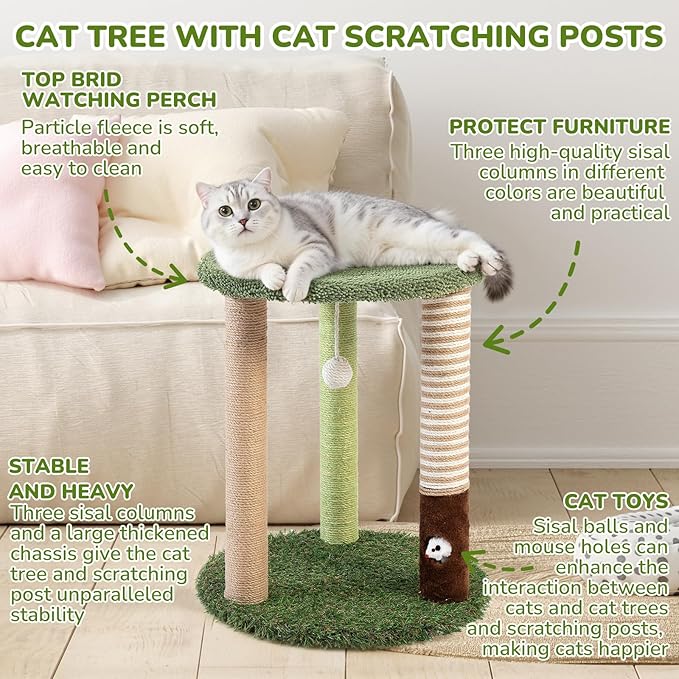 CAT TREE WITH CAT SCRATCHING POSTS

TOP BRID WATCHING PERCH
Particle fleece is soft, breathable and easy to clean

PROTECT FURNITURE
Three high-quality sisal columns in different colors are beautiful and practical

STABLE AND HEAVY
Three sisal columns and a large thickened chassis give the cat tree and scratching post unparalleled stability

CAT TOYS
Sisal balls and mouse holes can enhance the interaction between cats and cat trees and scratching posts, making cats happier