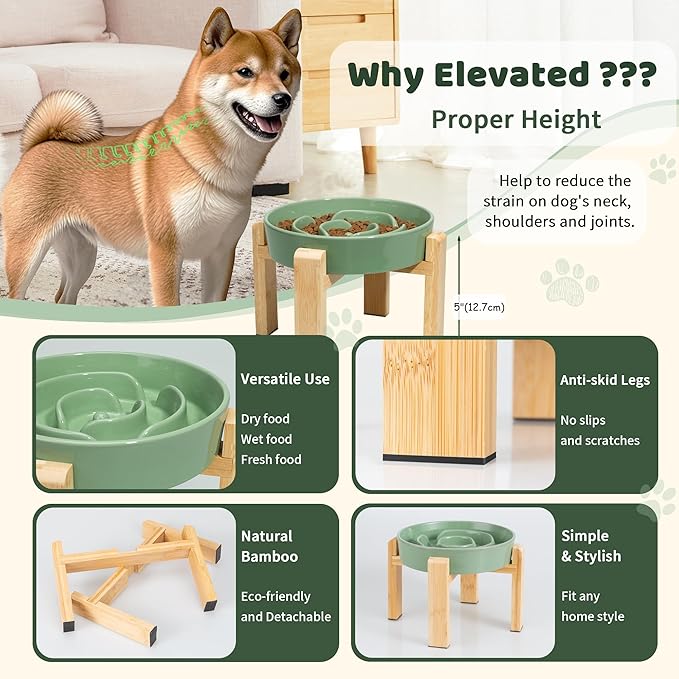 Why Elevated ???
Proper Height

Help to reduce the strain on dog's neck, shoulders and joints.

5"(12.7cm)

Versatile Use

Dry food
Wet food
Fresh food

Anti-skid Legs

No slips
and scratches

Natural Bamboo

Eco-friendly
and Detachable

Simple & Stylish

Fit any
home style