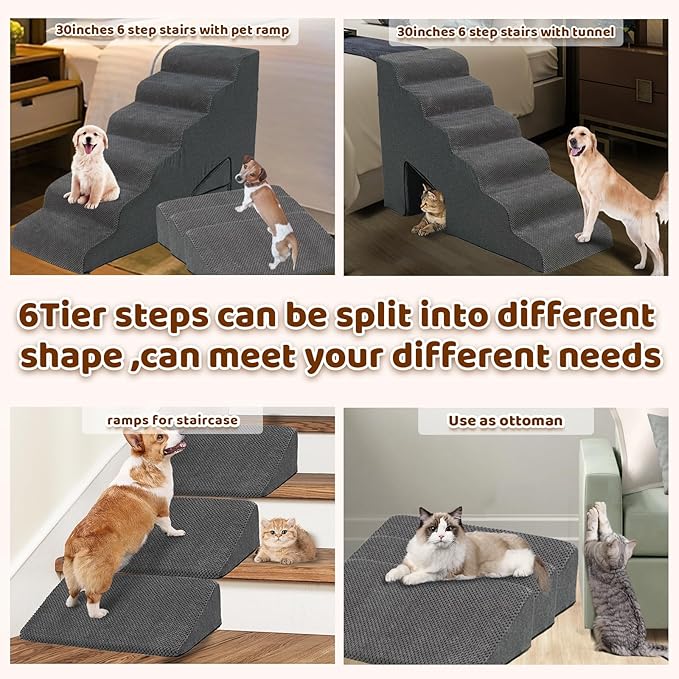 30inches 6 step stairs with pet ramp

30inches 6 step stairs with tunnel

6Tier steps can be split into different shape ,can meet your different needs

ramps for staircase

Use as ottoman