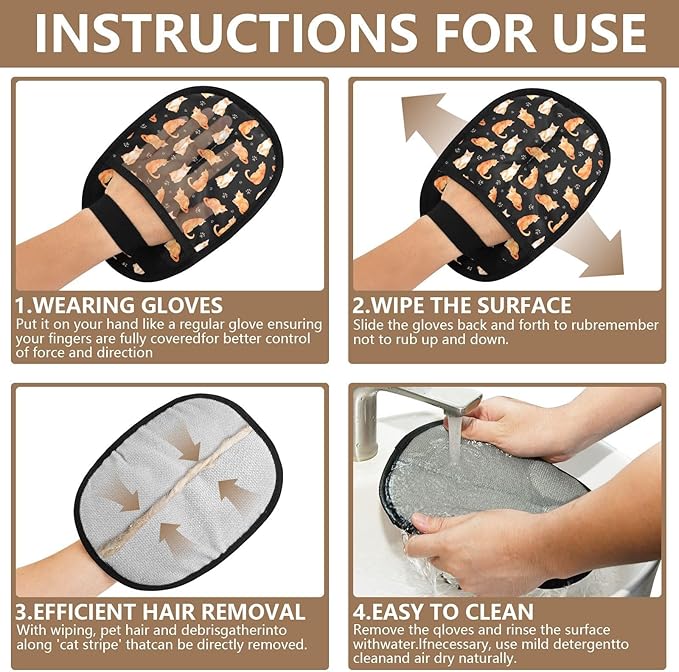 INSTRUCTIONS FOR USE

1.WEARING GLOVES
Put it on your hand like a regular glove ensuring your fingers are fully coveredfor better control of force and direction

2.WIPE THE SURFACE
Slide the gloves back and forth to rubremember not to rub up and down.

3.EFFICIENT HAIR REMOVAL
With wiping, pet hair and debrisgatherinto along 'cat stripe' thatcan be directly removed.

4.EASY TO CLEAN
Remove the qloves and rinse the surface withwater.Ifnecessary, use mild detergentto cleanand air dry naturally.