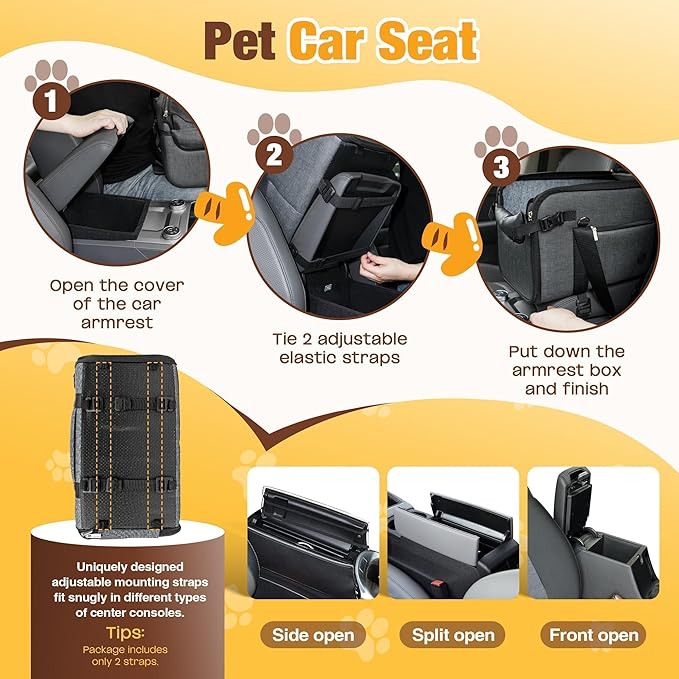 Pet Car Seat

1

Open the cover of the car armrest

2

Tie 2 adjustable elastic straps

3

Put down the armrest box and finish

Uniquely designed adjustable mounting straps fit snugly in different types of center consoles.

Tips:
Package includes only 2 straps.

Side open

Split open

Front open