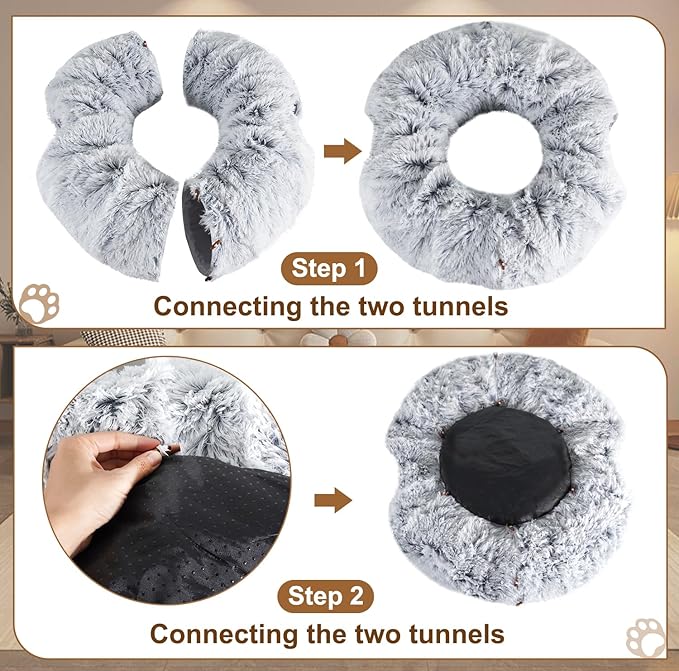 Step 1

Connecting the two tunnels

Step 2

Connecting the two tunnels