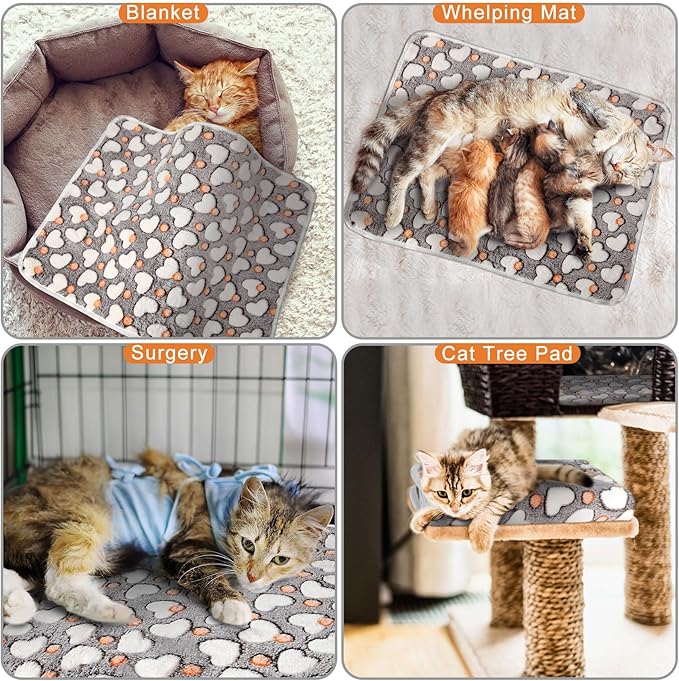 Blanket

Whelping Mat

Surgery

Cat Tree Pad