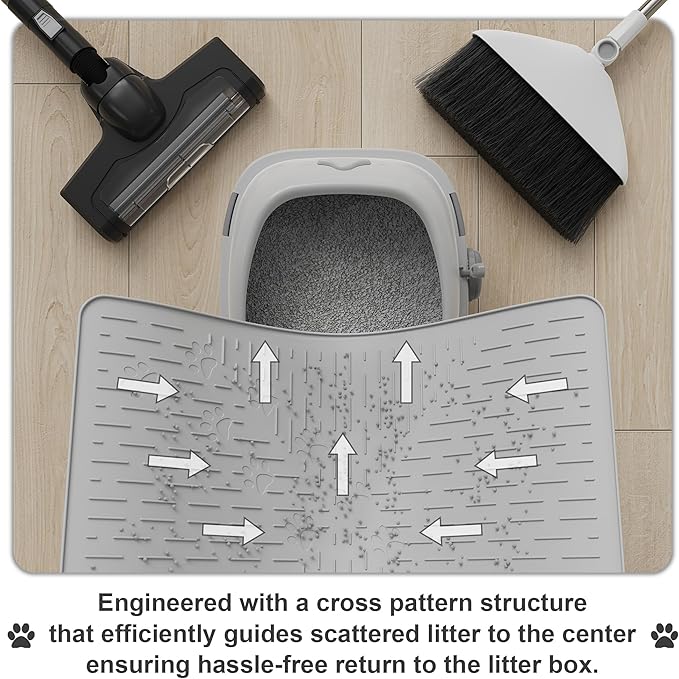 Engineered with a cross pattern structure that efficiently guides scattered litter to the center ensuring hassle-free return to the litter box.