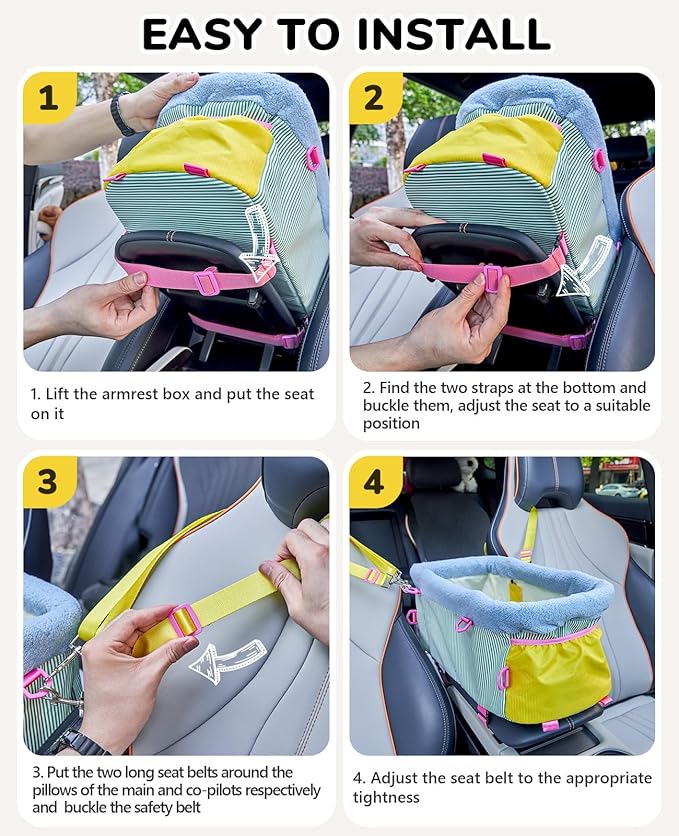 EASY TO INSTALL

1

1. Lift the armrest box and put the seat on it

2

2. Find the two straps at the bottom and buckle them, adjust the seat to a suitable position

3

3. Put the two long seat belts around the pillows of the main and co-pilots respectively and buckle the safety belt

4

4. Adjust the seat belt to the appropriate tightness