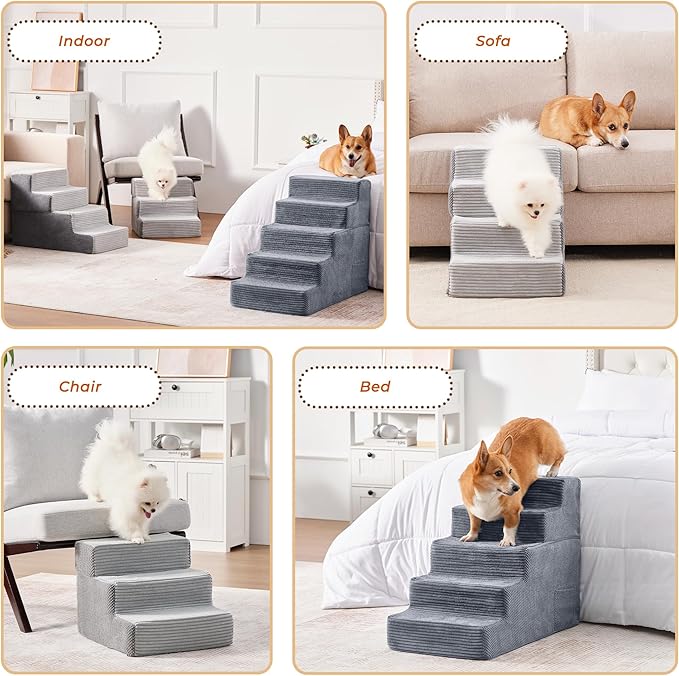 Indoor

Sofa

Chair

Bed