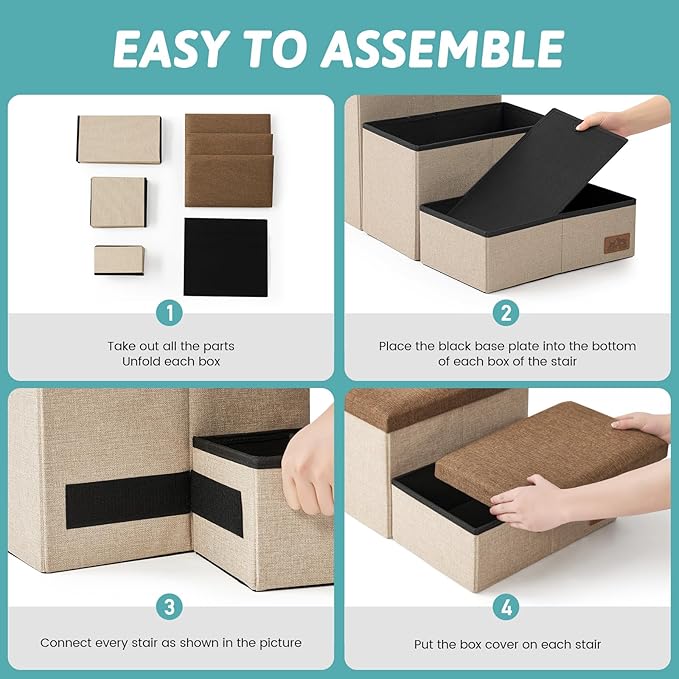 EASY TO ASSEMBLE

1

Take out all the parts
Unfold each box

2

Place the black base plate into the bottom of each box of the stair

3

Connect every stair as shown in the picture

4

Put the box cover on each stair