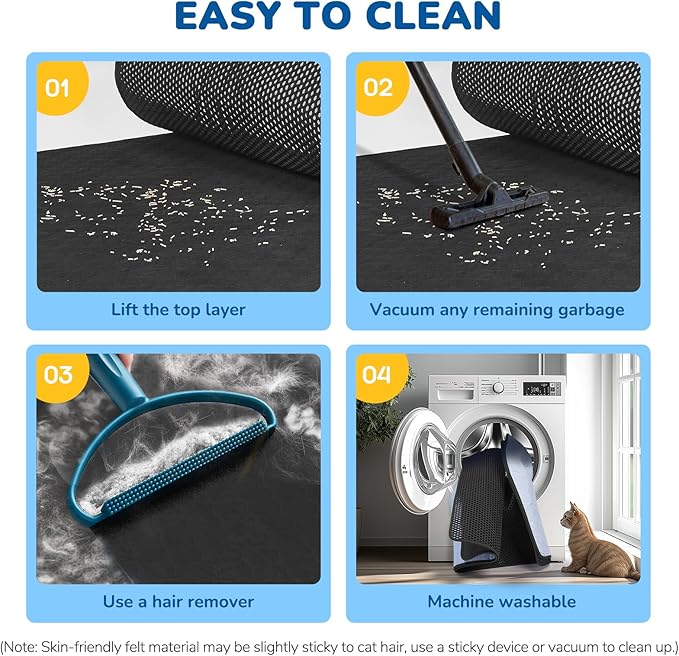 EASY TO CLEAN

01

Lift the top layer

02

Vacuum any remaining garbage

03

Use a hair remover

04

Machine washable

(Note: Skin-friendly felt material may be slightly sticky to cat hair, use a sticky device or vacuum to clean up.)