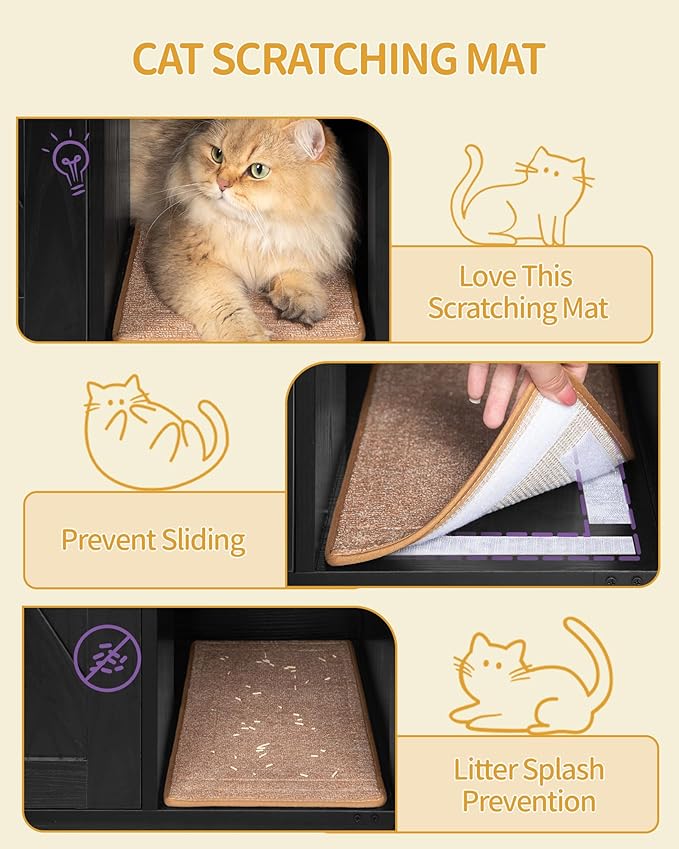 CAT SCRATCHING MAT

Love This Scratching Mat

Prevent Sliding

Litter Splash Prevention