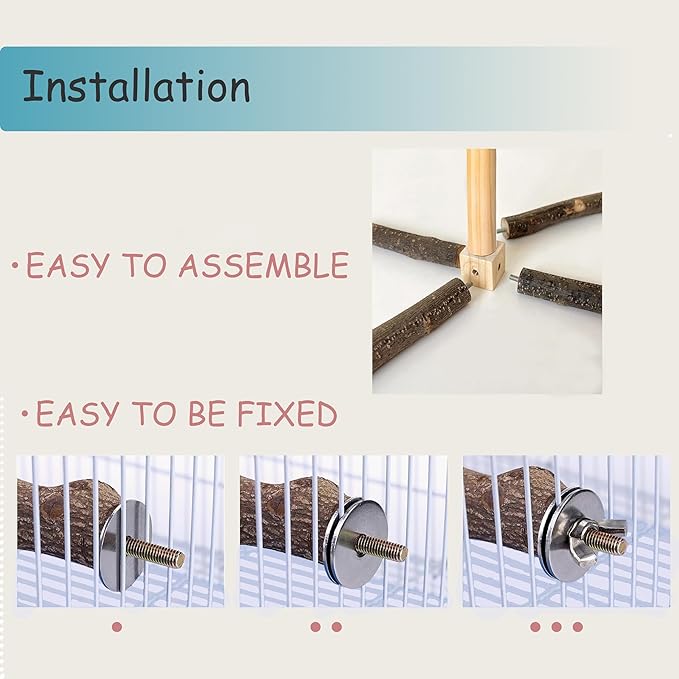 Installation

·EASY TO ASSEMBLE

·EASY TO BE FIXED