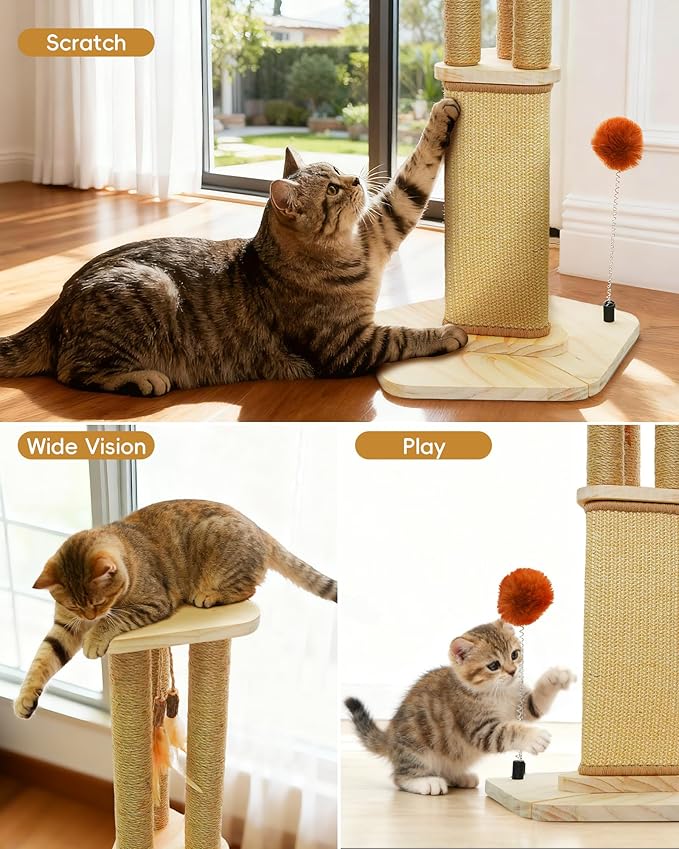 Scratch

Wide Vision

Play