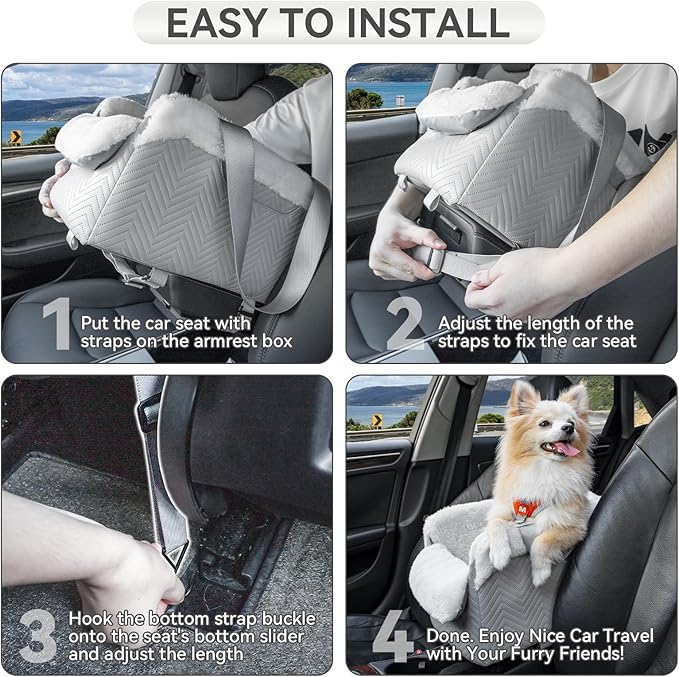 EASY TO INSTALL

1 Put the car seat with straps on the armrest box

2 Adjust the length of the straps to fix the car seat

3 Hook the bottom strap buckle onto the seat's bottom slider and adjust the length

4 Done. Enjoy Nice Car Travel with Your Furry Friends!