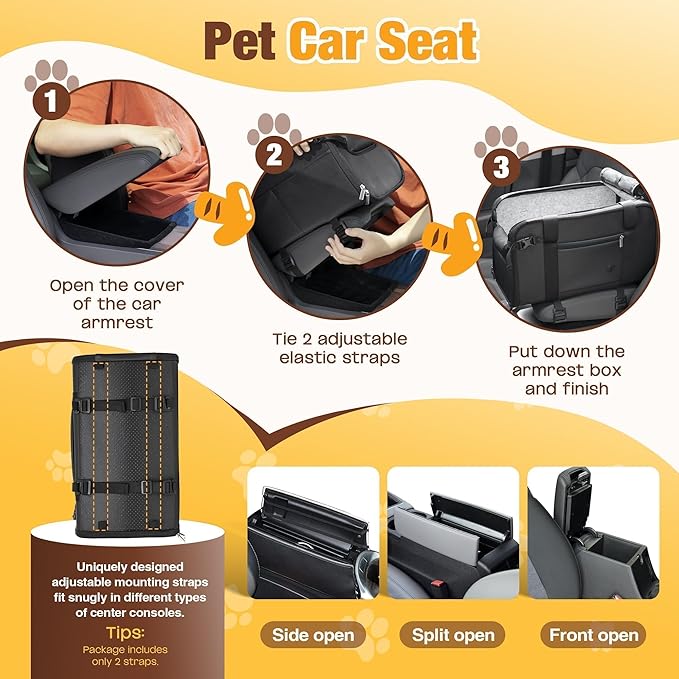 Pet Car Seat

1

Open the cover of the car armrest

2

Tie 2 adjustable elastic straps

3

Put down the armrest box and finish

Uniquely designed adjustable mounting straps fit snugly in different types of center consoles.

Tips:
Package includes only 2 straps.

Side open

Split open

Front open