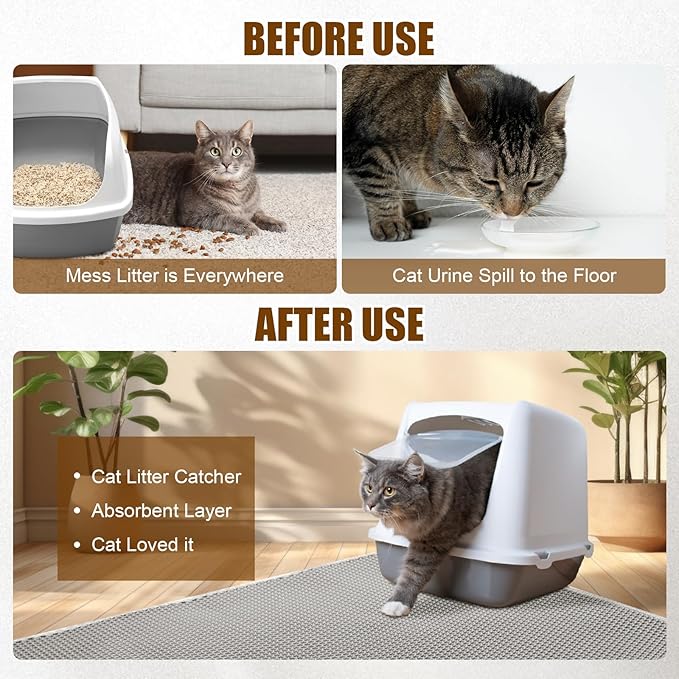 BEFORE USE

Mess Litter is Everywhere

Cat Urine Spill to the Floor

AFTER USE

• Cat Litter Catcher
• Absorbent Layer
• Cat Loved it