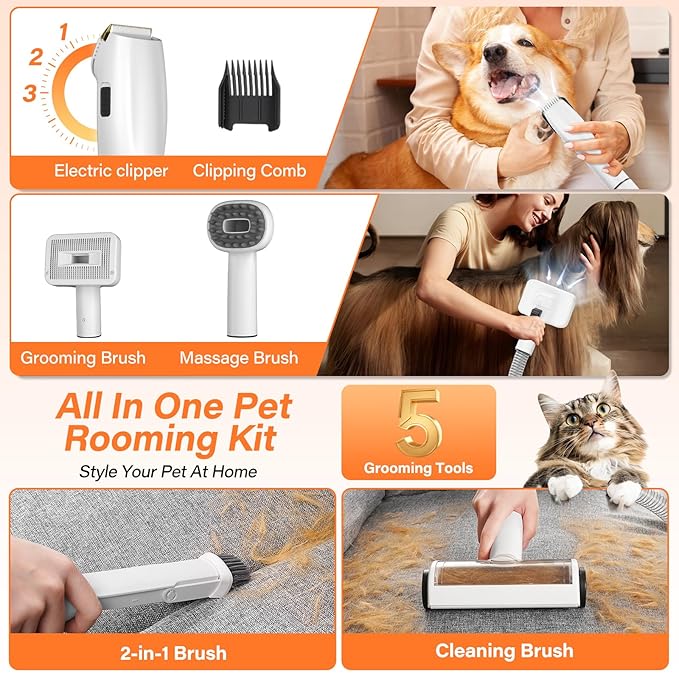 1
2
3

Electric clipper

Clipping Comb

Grooming Brush

Massage Brush

All In One Pet Rooming Kit

Style Your Pet At Home

5

Grooming Tools

2-in-1 Brush

Cleaning Brush