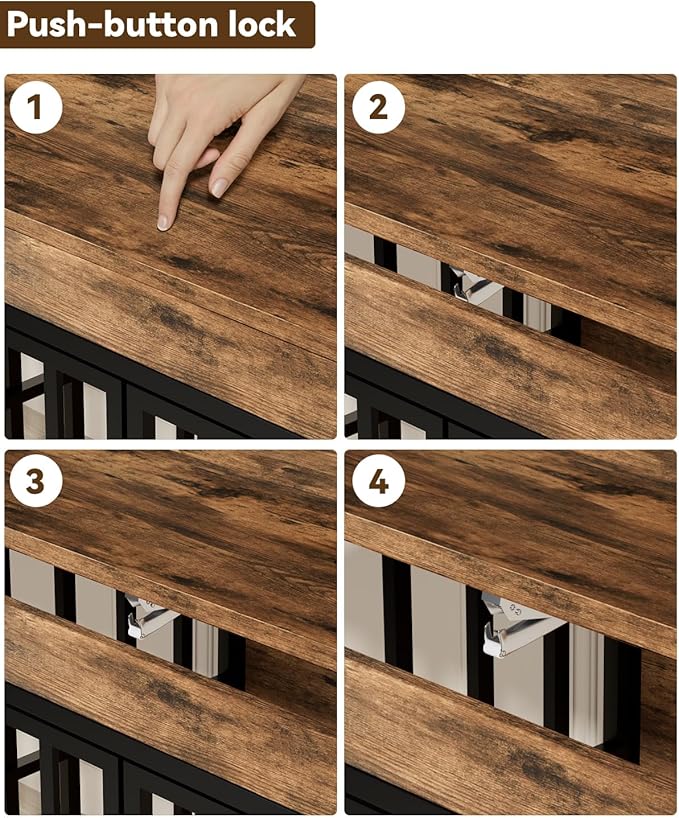 Push-button lock

1

2

3

4