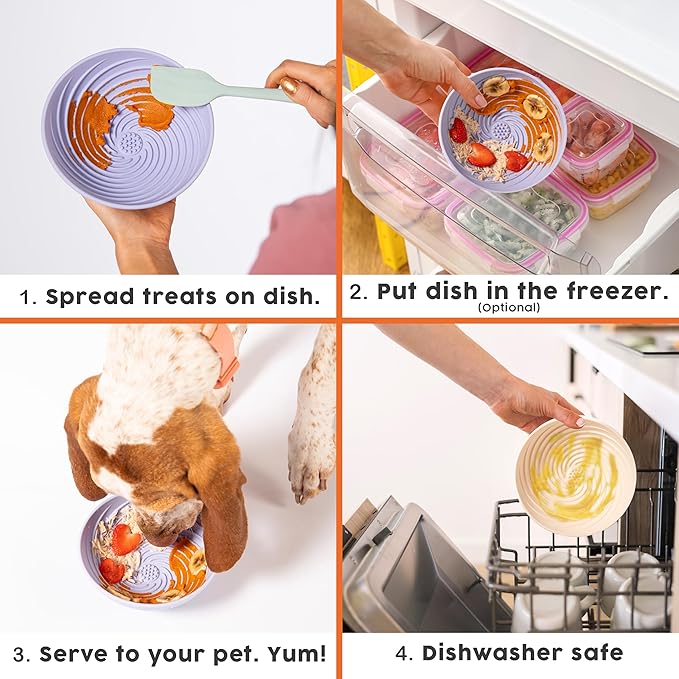 1. Spread treats on dish.

2. Put dish in the freezer.
(Optional)

3. Serve to your pet. Yum!

4. Dishwasher safe