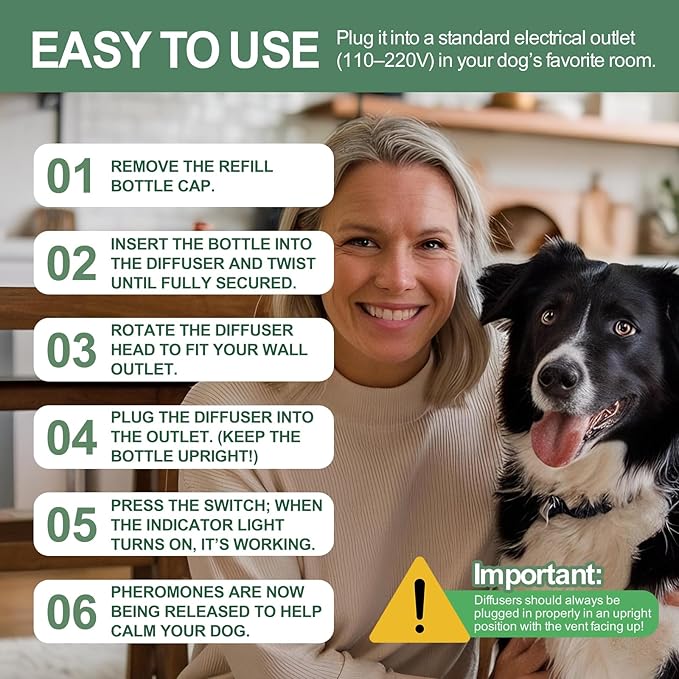 EASY TO USE

Plug it into a standard electrical outlet (110–220V) in your dog's favorite room.

01 REMOVE THE REFILL BOTTLE CAP.

02 INSERT THE BOTTLE INTO THE DIFFUSER AND TWIST UNTIL FULLY SECURED.

03 ROTATE THE DIFFUSER HEAD TO FIT YOUR WALL OUTLET.

04 PLUG THE DIFFUSER INTO THE OUTLET. (KEEP THE BOTTLE UPRIGHT!)

05 PRESS THE SWITCH; WHEN THE INDICATOR LIGHT TURNS ON, IT'S WORKING.

06 PHEROMONES ARE NOW BEING RELEASED TO HELP CALM YOUR DOG.

!

Important:

Diffusers should always be plugged in properly in an upright position with the vent facing up!