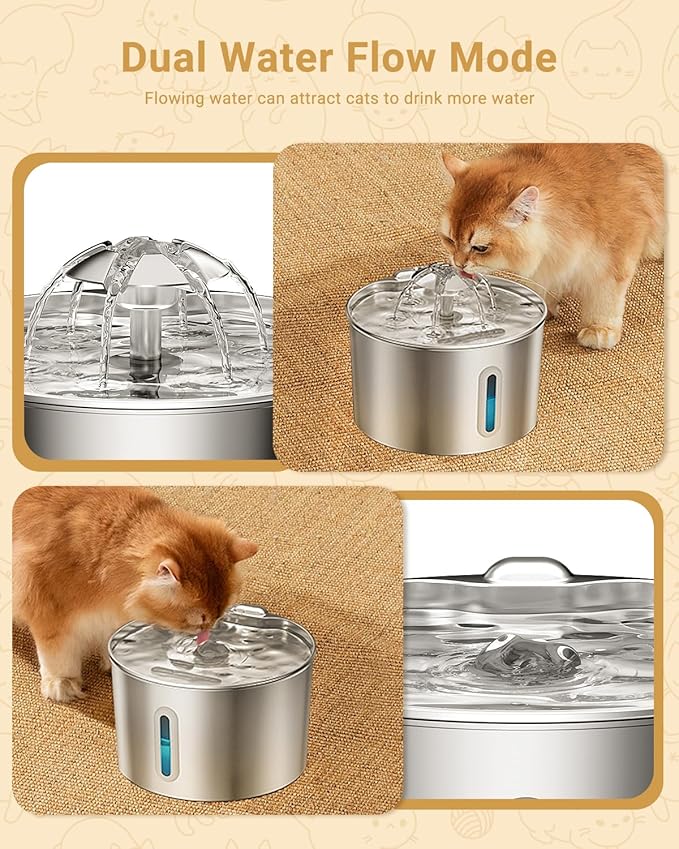 Dual Water Flow Mode

Flowing water can attract cats to drink more water