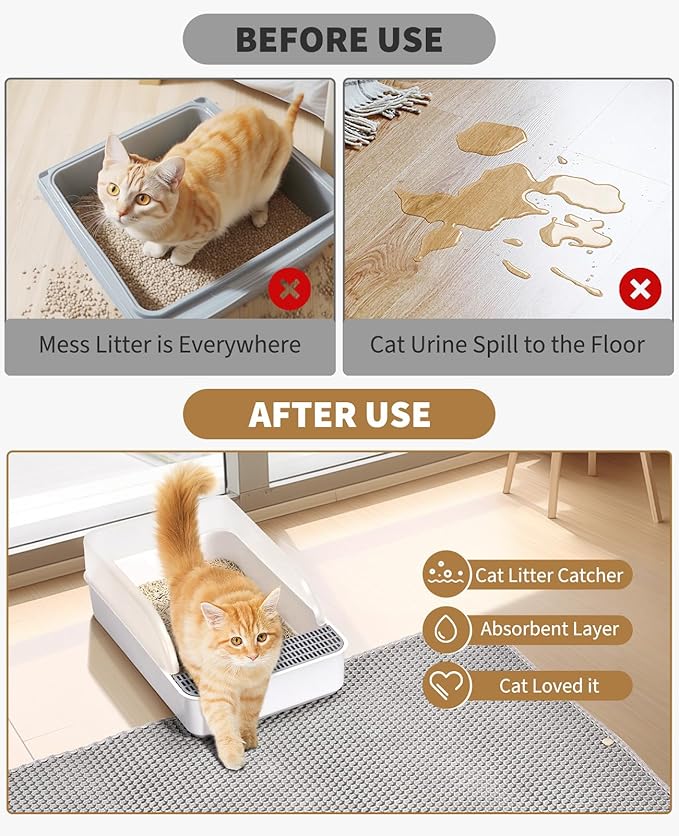 BEFORE USE

Mess Litter is Everywhere

Cat Urine Spill to the Floor

AFTER USE

Cat Litter Catcher

Absorbent Layer

Cat Loved it