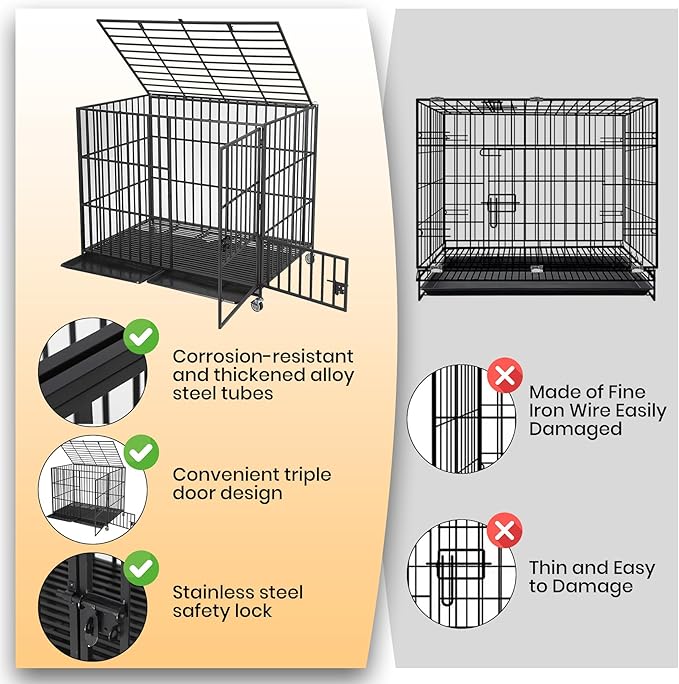 Corrosion-resistant and thickened alloy steel tubes

Convenient triple door design

Stainless steel safety lock

Made of Fine Iron Wire Easily Damaged

Thin and Easy to Damage