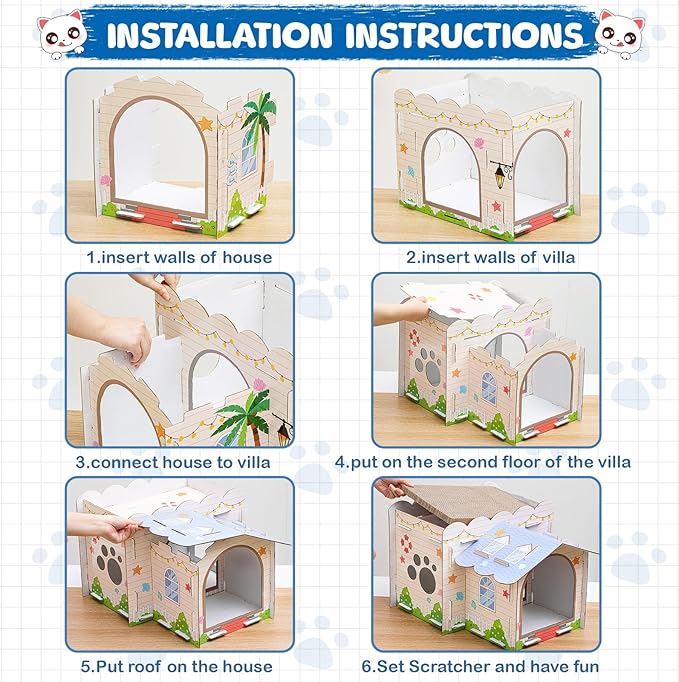 INSTALLATION INSTRUCTIONS

1.insert walls of house

2.insert walls of villa

3.connect house to villa

4.put on the second floor of the villa

5.Put roof on the house

6.Set Scratcher and have fun