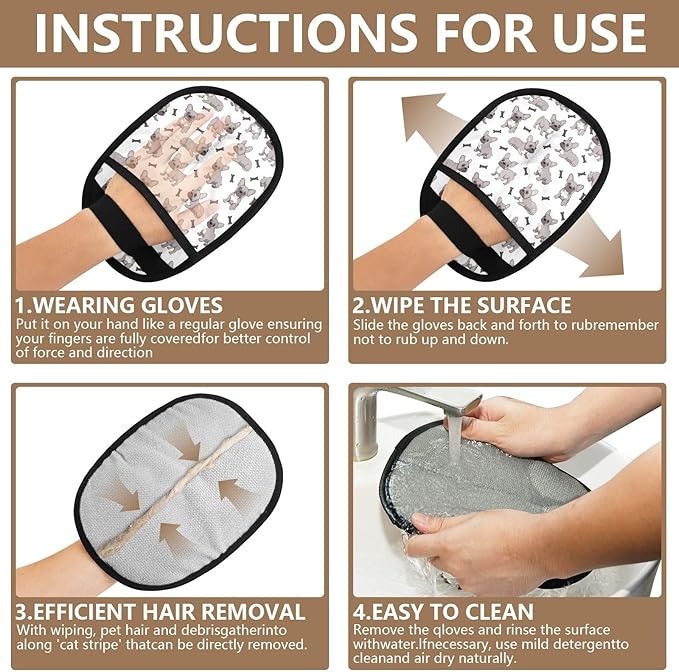 INSTRUCTIONS FOR USE

1.WEARING GLOVES
Put it on your hand like a regular glove ensuring your fingers are fully coveredfor better control of force and direction

2.WIPE THE SURFACE
Slide the gloves back and forth to rubremember not to rub up and down.

3.EFFICIENT HAIR REMOVAL
With wiping, pet hair and debrisgatherinto along 'cat stripe' thatcan be directly removed.

4.EASY TO CLEAN
Remove the qloves and rinse the surface withwater.Ifnecessary, use mild detergentto cleanand air dry naturally.